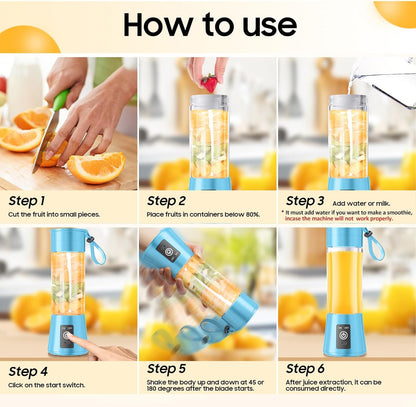 How to use

Step 1
Cut the fruit into small pieces.

Step 2
Place fruits in containers below 80%.

Step 3 Add water or milk.
* It must add water if you want to make a smoothie, incase the machine will not work properly.

Step 4
Click on the start switch.

Step 5
Shake the body up and down at 45 or 180 degrees after the blade starts.

Step 6
After juice extraction, it can be consumed directly.